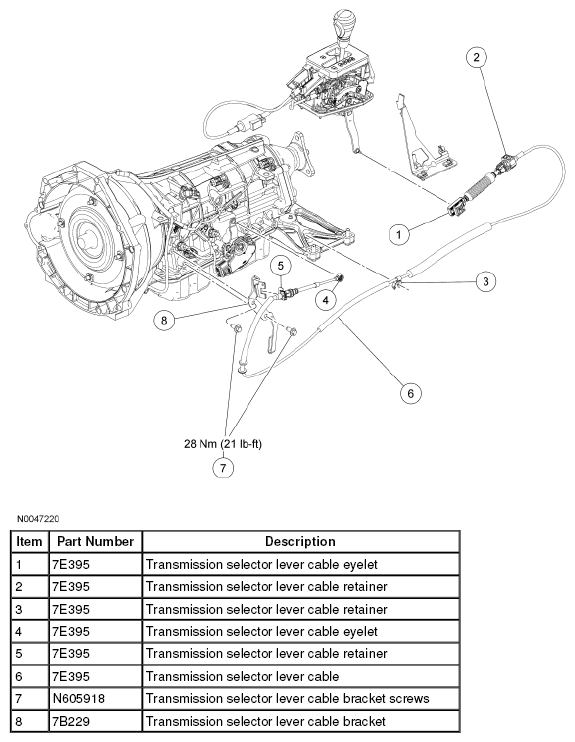 2

1

3

5

4

8

6

28 Nm (21 lb-ft)

7

N0047220

| Item | Part Number | Description |
|---|---|---|
| 1 | 7E395 | Transmission selector lever cable eyelet |
| 2 | 7E395 | Transmission selector lever cable retainer |
| 3 | 7E395 | Transmission selector lever cable retainer |
| 4 | 7E395 | Transmission selector lever cable eyelet |
| 5 | 7E395 | Transmission selector lever cable retainer |
| 6 | 7E395 | Transmission selector lever cable |
| 7 | N605918 | Transmission selector lever cable bracket screws |
| 8 | 7B229 | Transmission selector lever cable bracket |