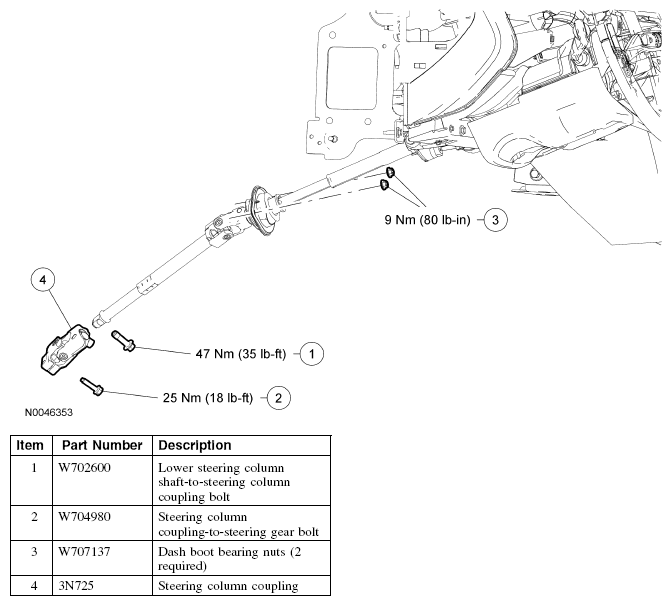 9 Nm (80 lb-in) 3

4

47 Nm (35 lb-ft) 1

25 Nm (18 lb-ft) 2

N0046353

| Item | Part Number | Description |
|---|---|---|
| 1 | W702600 | Lower steering column shaft-to-steering column coupling bolt |
| 2 | W704980 | Steering column coupling-to-steering gear bolt |
| 3 | W707137 | Dash boot bearing nuts (2 required) |
| 4 | 3N725 | Steering column coupling |