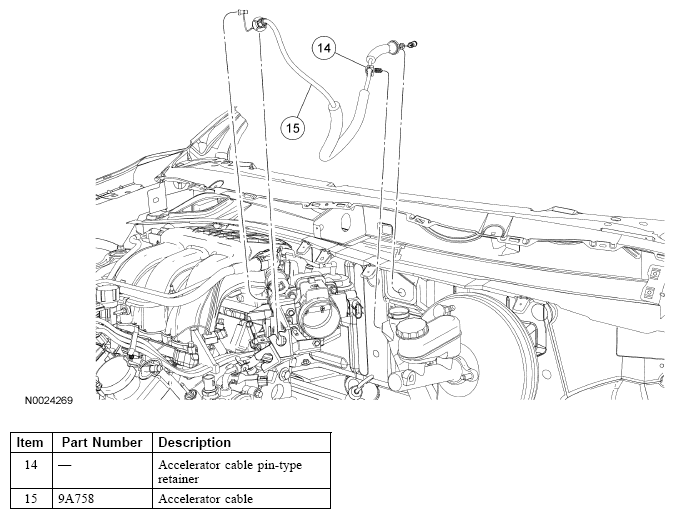 14

15

N0024269

| Item | Part Number | Description |
|---|---|---|
| 14 | — | Accelerator cable pin-type retainer |
| 15 | 9A758 | Accelerator cable |