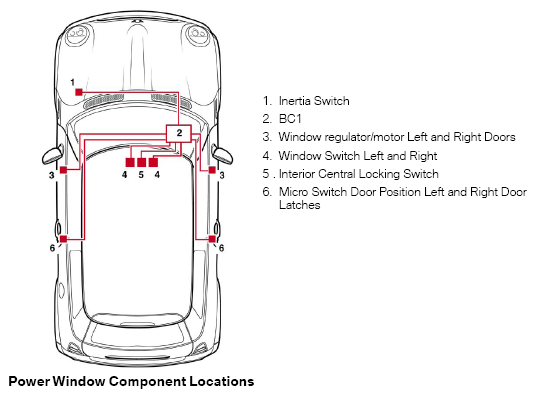 1

2

3

4 5 4

3

6

6

1. Inertia Switch
2. BC1
3. Window regulator/motor Left and Right Doors
4. Window Switch Left and Right
5 . Interior Central Locking Switch
6. Micro Switch Door Position Left and Right Door Latches

Power Window Component Locations