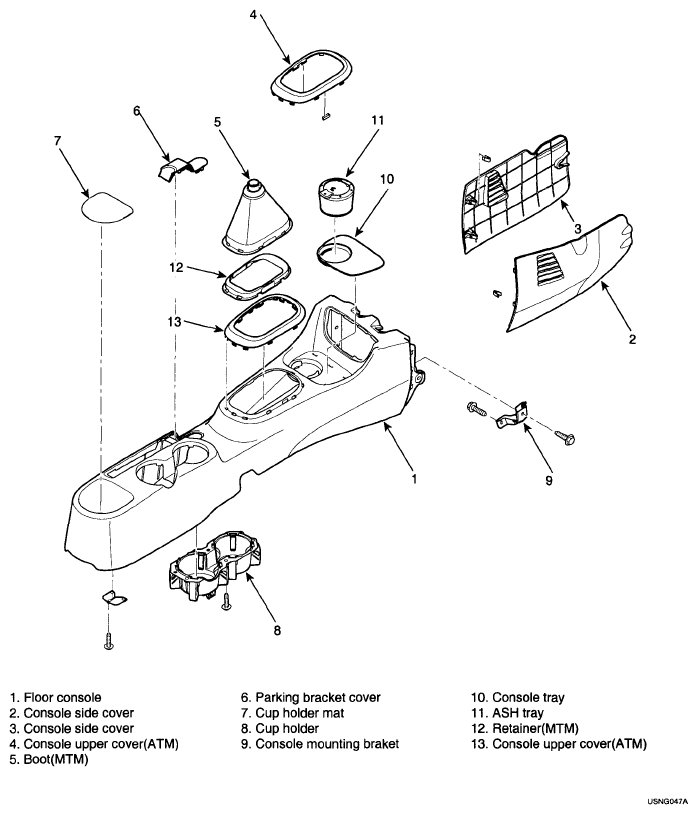 4

6

5

11

7

10

3

12

13

2

1

9

8

1. Floor console
2. Console side cover
3. Console side cover
4. Console upper cover(ATM)
5. Boot(MTM)

6. Parking bracket cover
7. Cup holder mat
8. Cup holder
9. Console mounting braket

10. Console tray
11. ASH tray
12. Retainer(MTM)
13. Console upper cover(ATM)

USNG047A