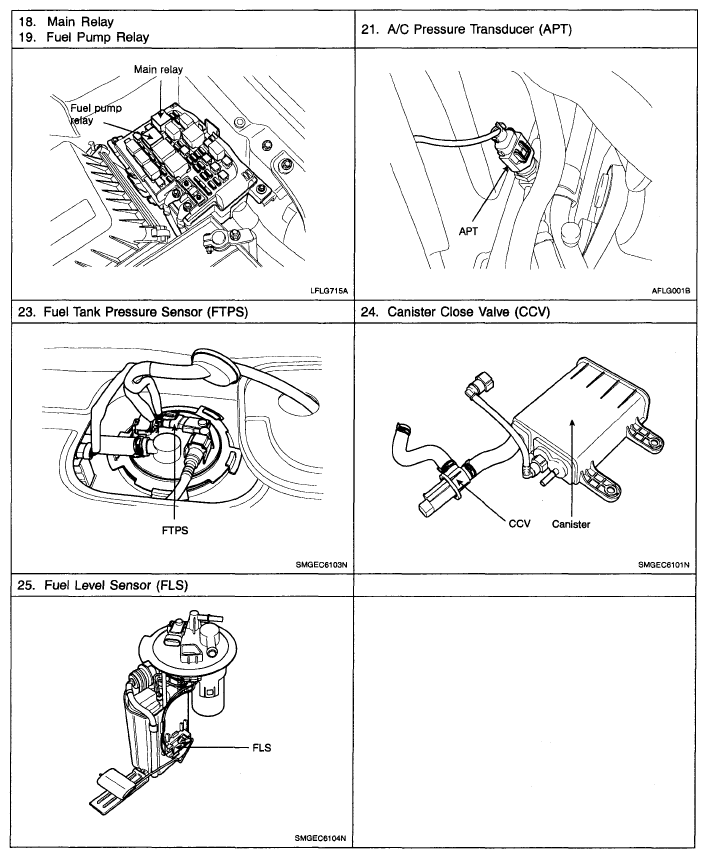 18. Main Relay
19. Fuel Pump Relay

Main relay
Fuel pump relay
LFLG715A

21. A/C Pressure Transducer (APT)

APT
AFLG001B

23. Fuel Tank Pressure Sensor (FTPS)

FTPS
SMGEC6103N

24. Canister Close Valve (CCV)

CCV
Canister
SMGEC6101N

25. Fuel Level Sensor (FLS)

FLS
SMGEC6104N