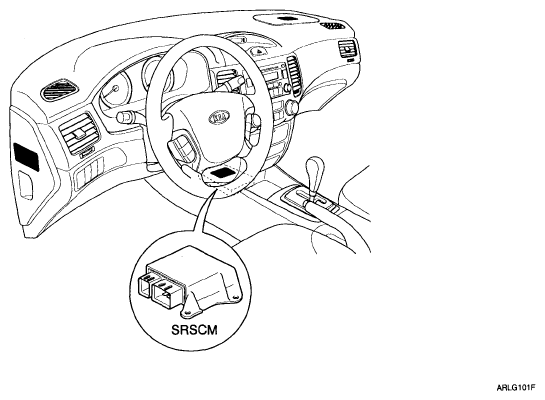 KIA

SRSCM

ARLG101F