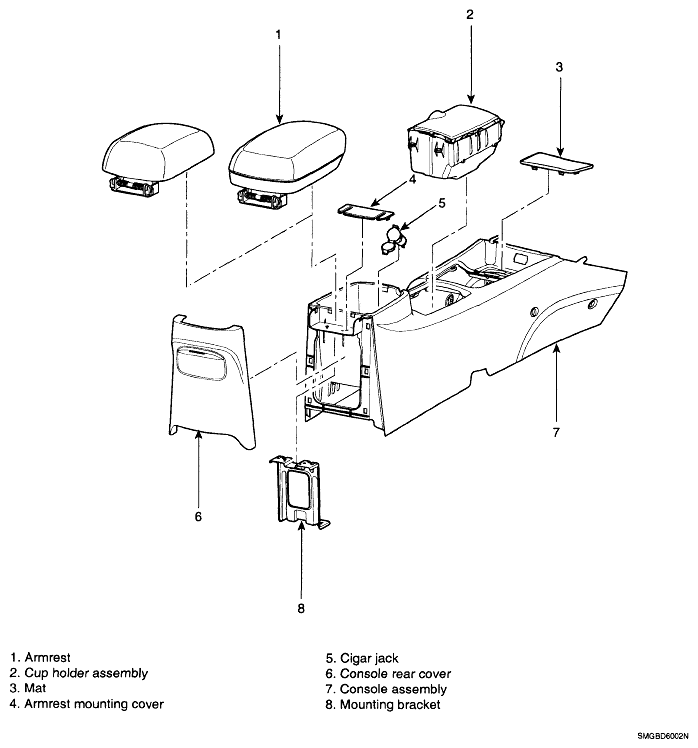 1
2
3
4
5
6
7
8

1. Armrest
2. Cup holder assembly
3. Mat
4. Armrest mounting cover

5. Cigar jack
6. Console rear cover
7. Console assembly
8. Mounting bracket

SMGBD6002N