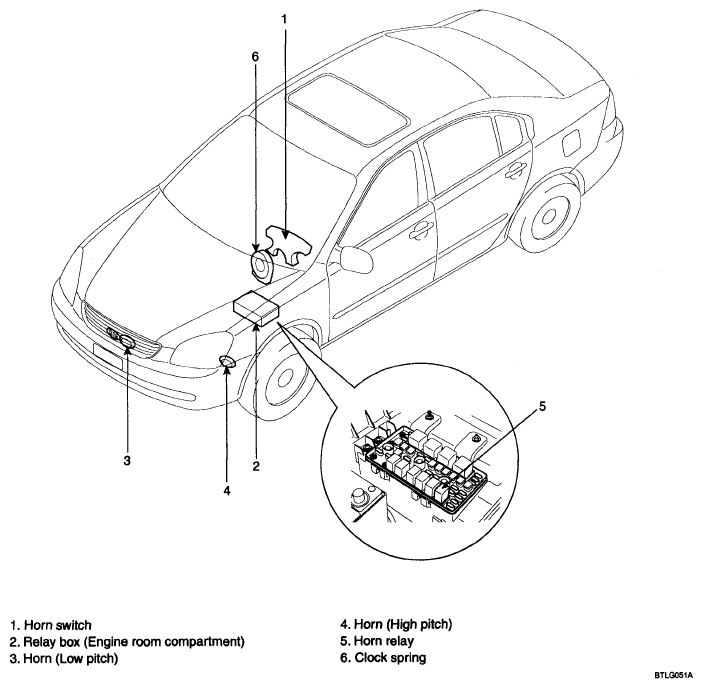 1

6

5

3

2

4

1. Horn switch
2. Relay box (Engine room compartment)
3. Horn (Low pitch)

4. Horn (High pitch)
5. Horn relay
6. Clock spring

BTLG051A