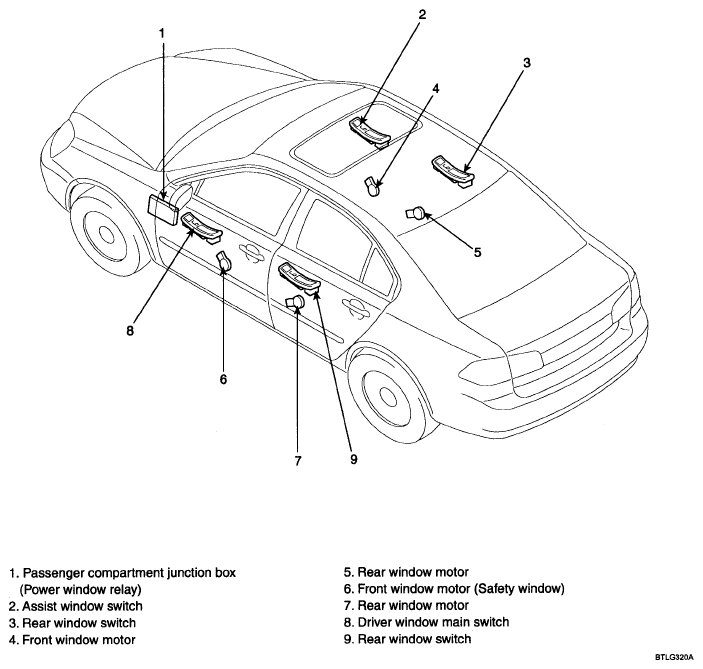 1
2
3
4
5
6
7
8
9

1. Passenger compartment junction box (Power window relay)
2. Assist window switch
3. Rear window switch
4. Front window motor

5. Rear window motor
6. Front window motor (Safety window)
7. Rear window motor
8. Driver window main switch
9. Rear window switch

BTLG320A