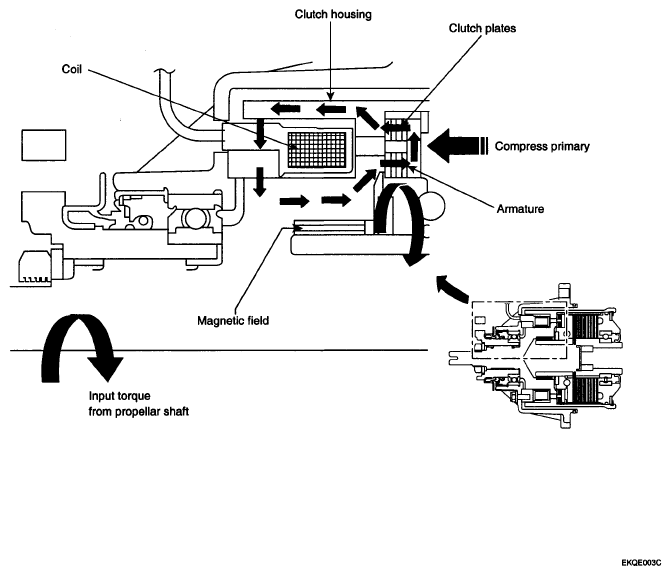 Clutch housing

Clutch plates

Coil

Compress primary

Armature

Magnetic field

Input torque
from propellar shaft

EKQE003C