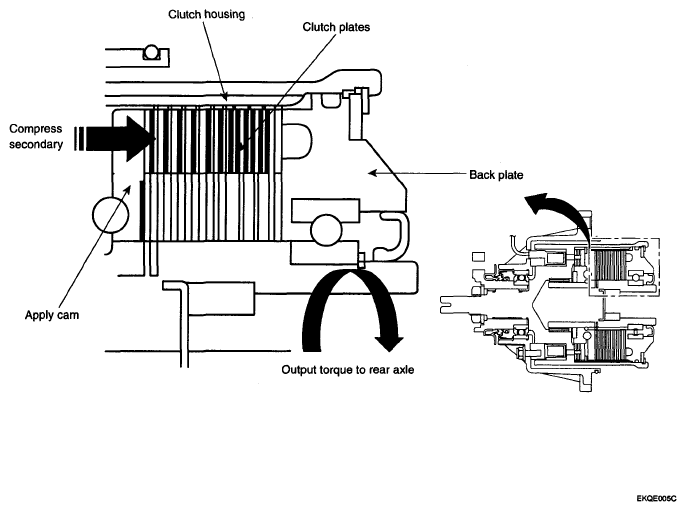 Clutch housing
Clutch plates
Compress secondary
Back plate
Apply cam
Output torque to rear axle
EKQE005C