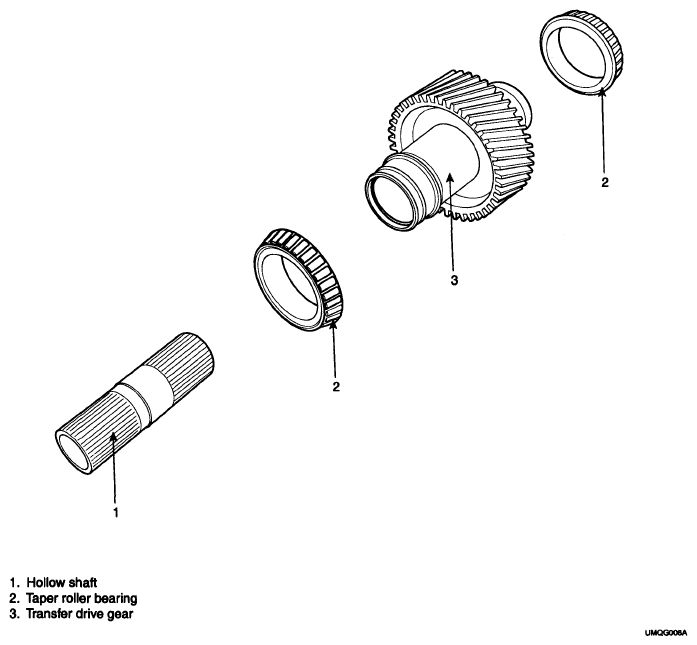 2

3

2

1

1. Hollow shaft
2. Taper roller bearing
3. Transfer drive gear

UMQG006A