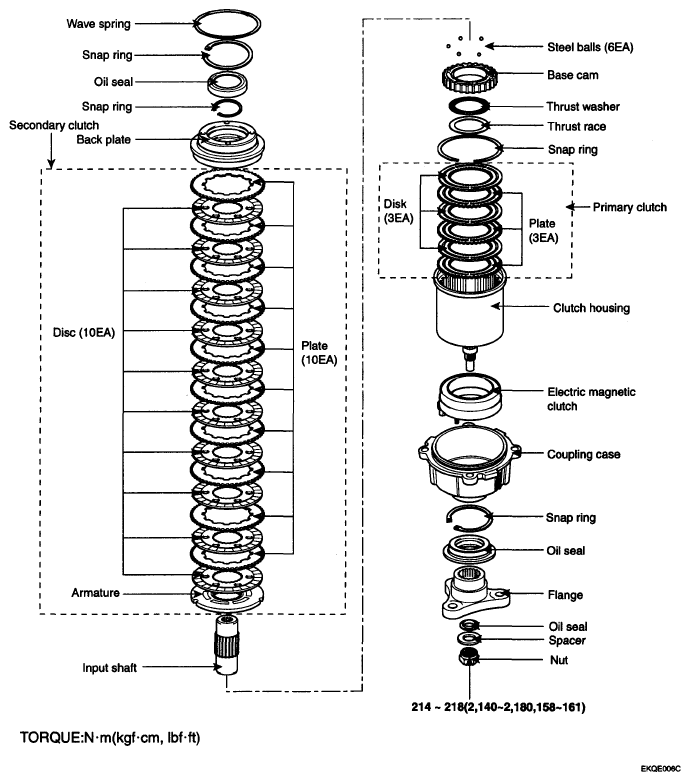 Wave spring

Snap ring

Oil seal

Snap ring

Secondary clutch

Back plate

Disc (10EA)

Plate (10EA)

Armature

Input shaft

Steel balls (6EA)

Base cam

Thrust washer

Thrust race

Snap ring

Disk (3EA)

Plate (3EA)

Primary clutch

Clutch housing

Electric magnetic clutch

Coupling case

Snap ring

Oil seal

Flange

Oil seal

Spacer

Nut

214 ~ 218(2,140~2,180,158~161)

TORQUE:N·m(kgf·cm, lbf·ft)

EKQE006C