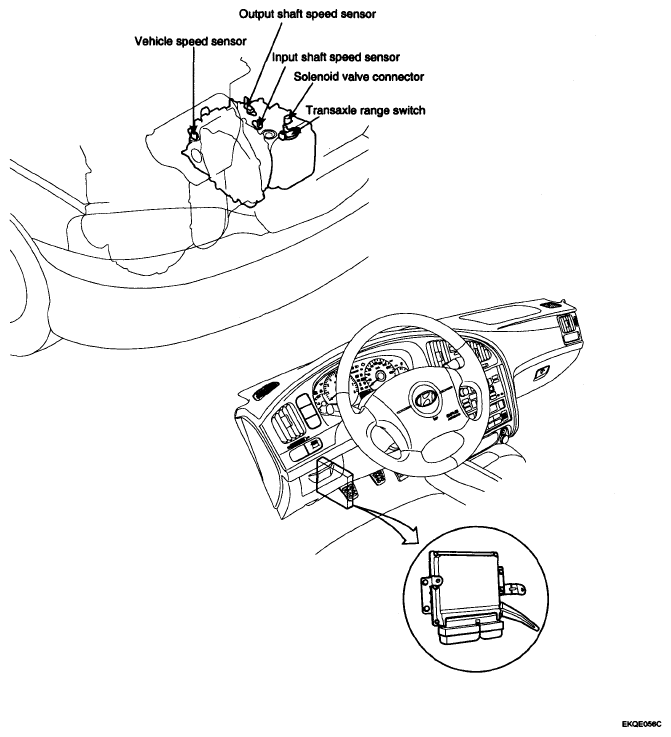 Output shaft speed sensor
Vehicle speed sensor
Input shaft speed sensor
Solenoid valve connector
Transaxle range switch

EKQE056C