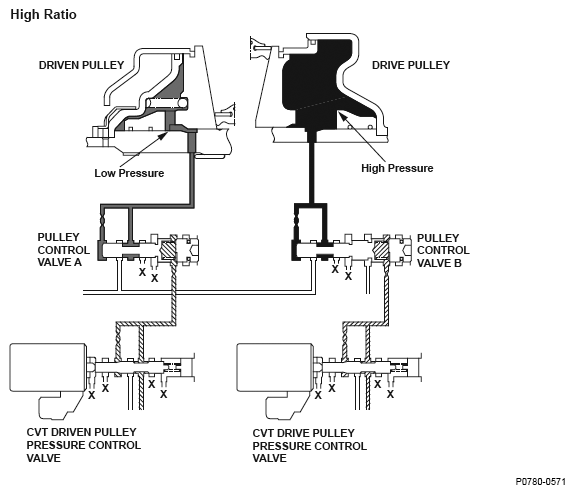 High Ratio

DRIVEN PULLEY

DRIVE PULLEY

Low Pressure

High Pressure

PULLEY CONTROL VALVE A

X X

PULLEY CONTROL VALVE B

X X

X X X X

X X X X

CVT DRIVEN PULLEY PRESSURE CONTROL VALVE

CVT DRIVE PULLEY PRESSURE CONTROL VALVE

P0780-0571