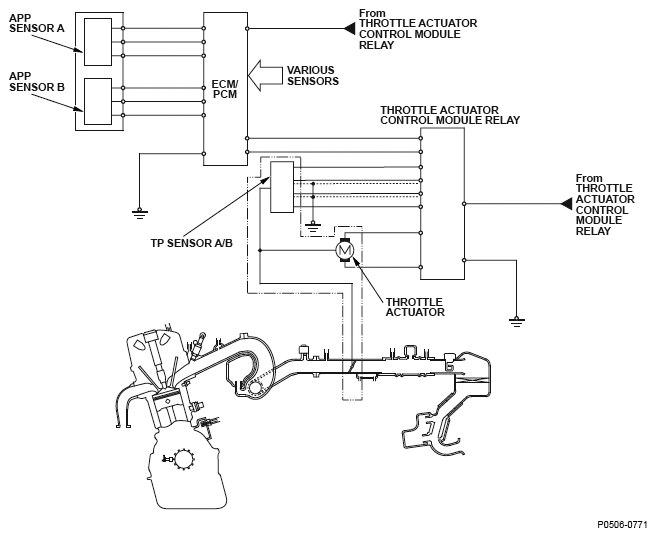 APP SENSOR A

APP SENSOR B

ECM/ PCM

From THROTTLE ACTUATOR CONTROL MODULE RELAY

VARIOUS SENSORS

THROTTLE ACTUATOR CONTROL MODULE RELAY

From THROTTLE ACTUATOR CONTROL MODULE RELAY

TP SENSOR A/B

M

THROTTLE ACTUATOR

P0506-0771