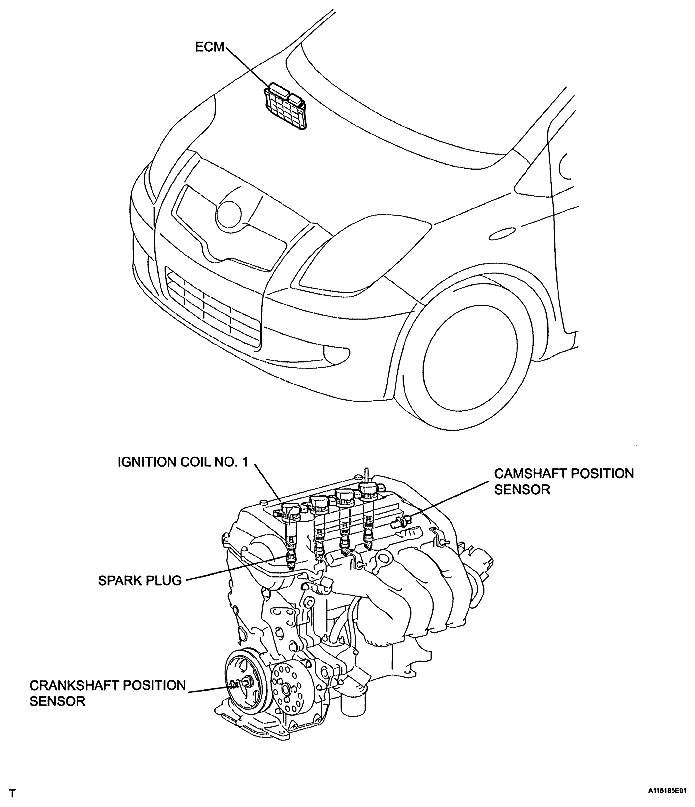 ECM

IGNITION COIL NO. 1

CAMSHAFT POSITION SENSOR

SPARK PLUG

CRANKSHAFT POSITION SENSOR

T

A116185E01