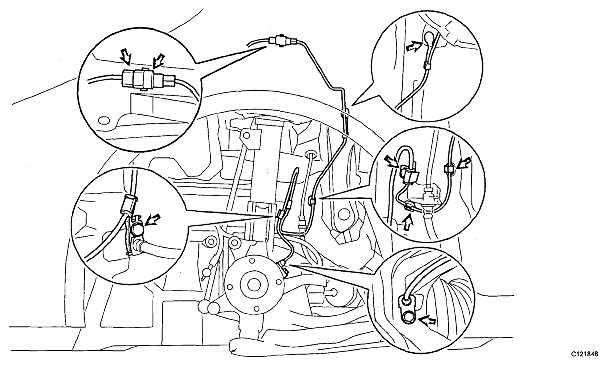 C121848