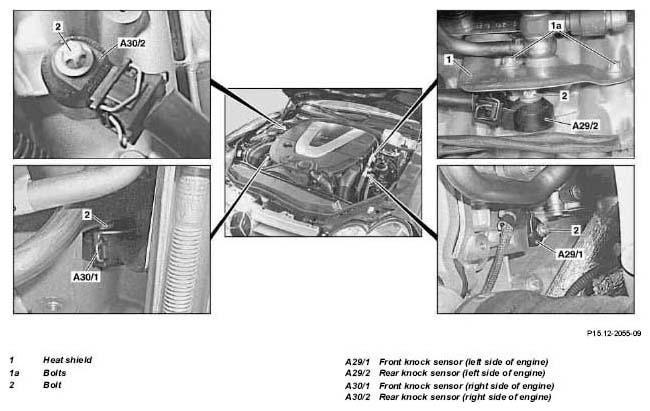 2
A30/2

2
A30/1

1a
1
2
A29/2

2
A29/1

P15.12-2055-09

1 Heat shield
1a Bolts
2 Bolt

A29/1 Front knock sensor (left side of engine)
A29/2 Rear knock sensor (left side of engine)
A30/1 Front knock sensor (right side of engine)
A30/2 Rear knock sensor (right side of engine)