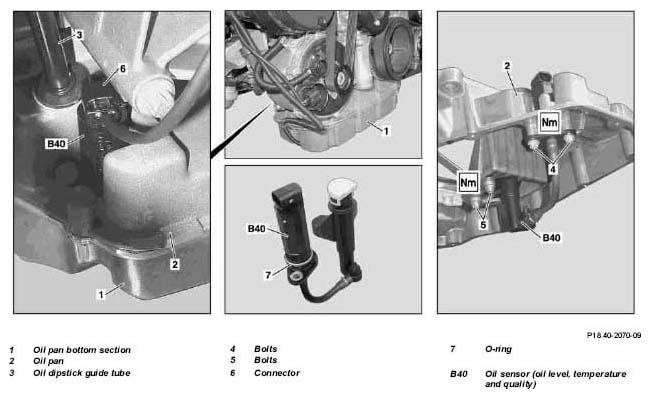 3
6
B40
2
1
1
B40
7
2
Nm
4
Nm
5
B40

P18.40-2070-09

1 Oil pan bottom section
2 Oil pan
3 Oil dipstick guide tube

4 Bolts
5 Bolts
6 Connector

7 O-ring

B40 Oil sensor (oil level, temperature and quality)