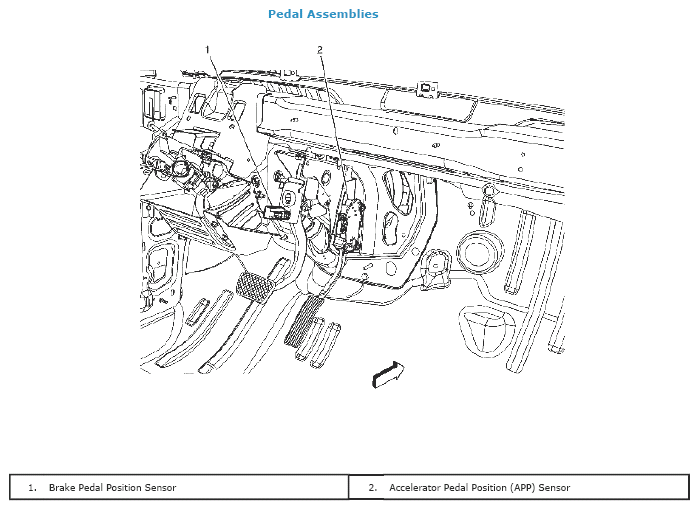 Pedal Assemblies

1

2

| 1. Brake Pedal Position Sensor | 2. Accelerator Pedal Position (APP) Sensor |
|---|---|