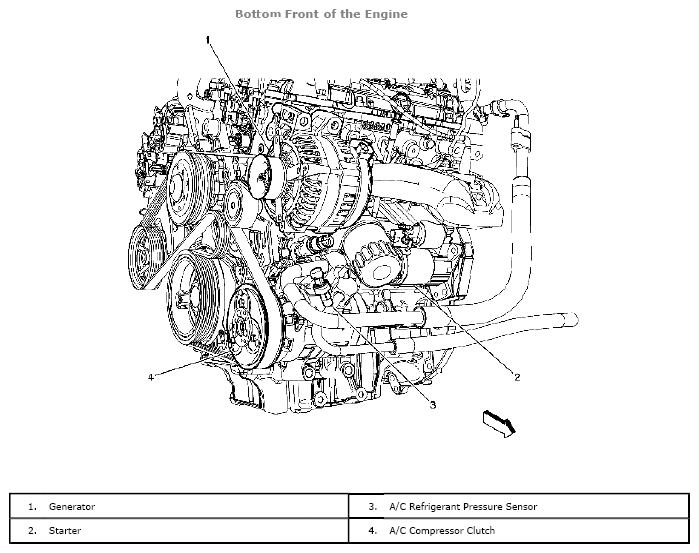 Bottom Front of the Engine

1

2

3

4

| 1. Generator | 3. A/C Refrigerant Pressure Sensor |
|---|---|
| 2. Starter | 4. A/C Compressor Clutch |