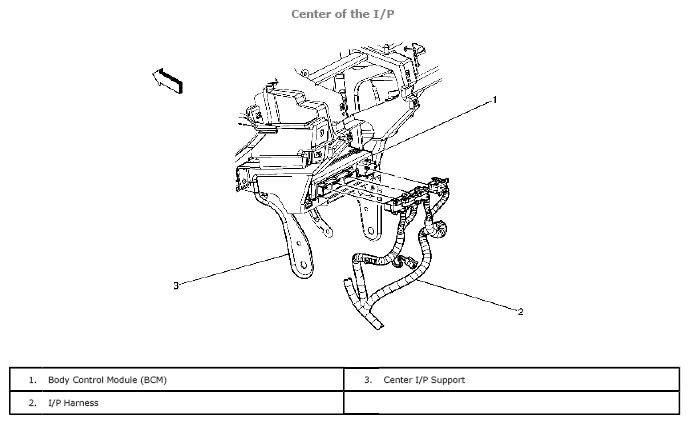 Center of the I/P

1

3

2

| 1. Body Control Module (BCM) | 3. Center I/P Support |
|---|---|
| 2. I/P Harness | |