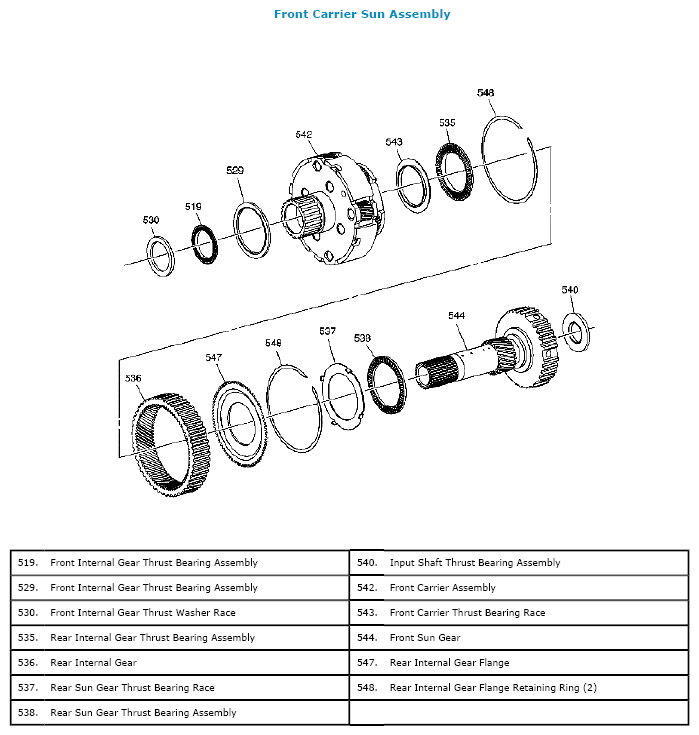 Front Carrier Sun Assembly

548
535
542
543
529
519
530
540
544
537
538
548
547
536

| 519. Front Internal Gear Thrust Bearing Assembly | 540. Input Shaft Thrust Bearing Assembly |
|---|---|
| 529. Front Internal Gear Thrust Bearing Assembly | 542. Front Carrier Assembly |
| 530. Front Internal Gear Thrust Washer Race | 543. Front Carrier Thrust Bearing Race |
| 535. Rear Internal Gear Thrust Bearing Assembly | 544. Front Sun Gear |
| 536. Rear Internal Gear | 547. Rear Internal Gear Flange |
| 537. Rear Sun Gear Thrust Bearing Race | 548. Rear Internal Gear Flange Retaining Ring (2) |
| 538. Rear Sun Gear Thrust Bearing Assembly | |