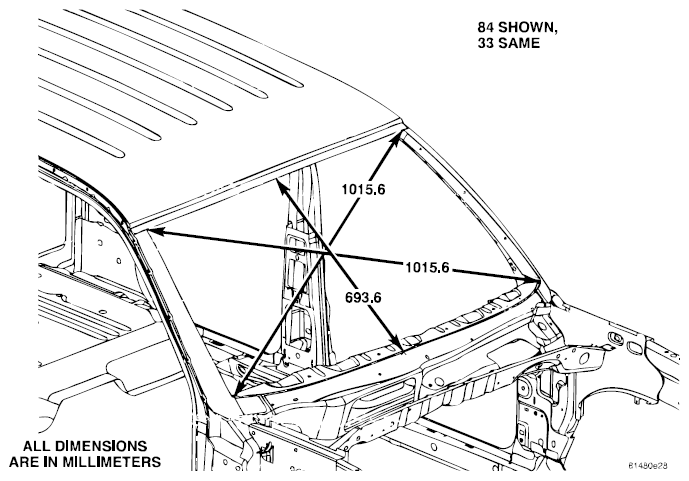 84 SHOWN,
33 SAME

1015.6

1015.6

693.6

ALL DIMENSIONS
ARE IN MILLIMETERS

81480e28