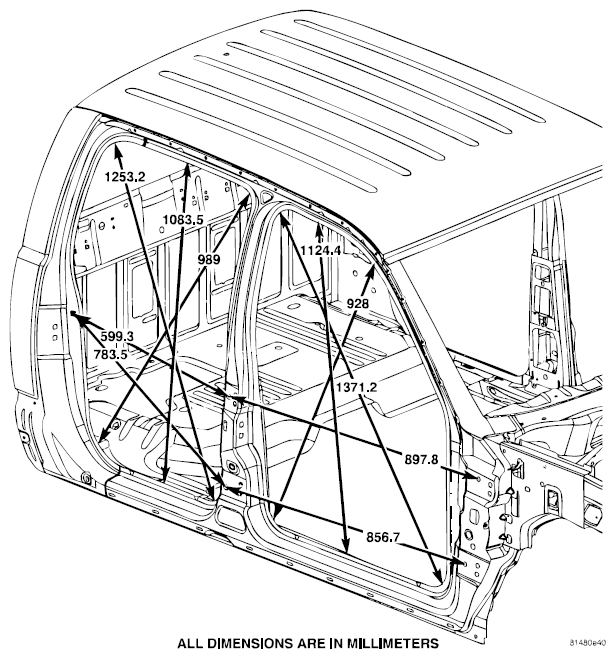 1253.2
1083.5
989
1124.4
928
599.3
783.5
1371.2
897.8
856.7
ALL DIMENSIONS ARE IN MILLIMETERS
81480e40