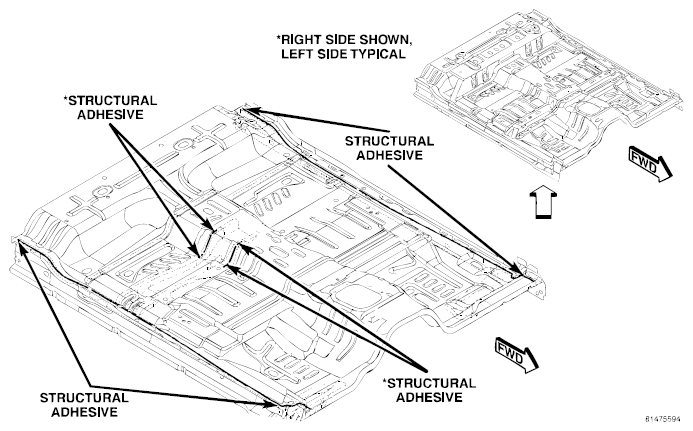 *RIGHT SIDE SHOWN, LEFT SIDE TYPICAL

*STRUCTURAL ADHESIVE

STRUCTURAL ADHESIVE

FWD

FWD

*STRUCTURAL ADHESIVE

STRUCTURAL ADHESIVE

81475594