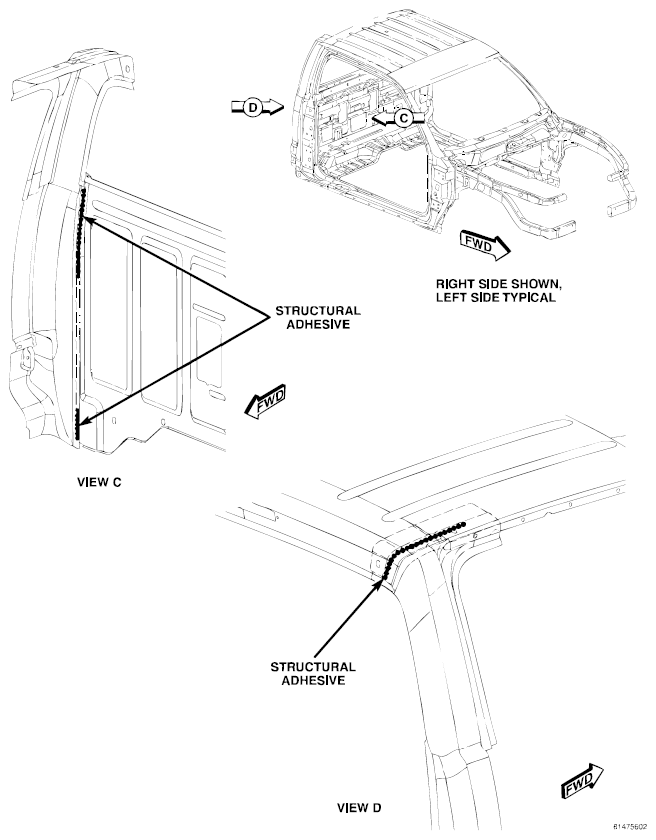 D

C

FWD

RIGHT SIDE SHOWN, LEFT SIDE TYPICAL

STRUCTURAL ADHESIVE

FWD

VIEW C

STRUCTURAL ADHESIVE

FWD

VIEW D

61475602