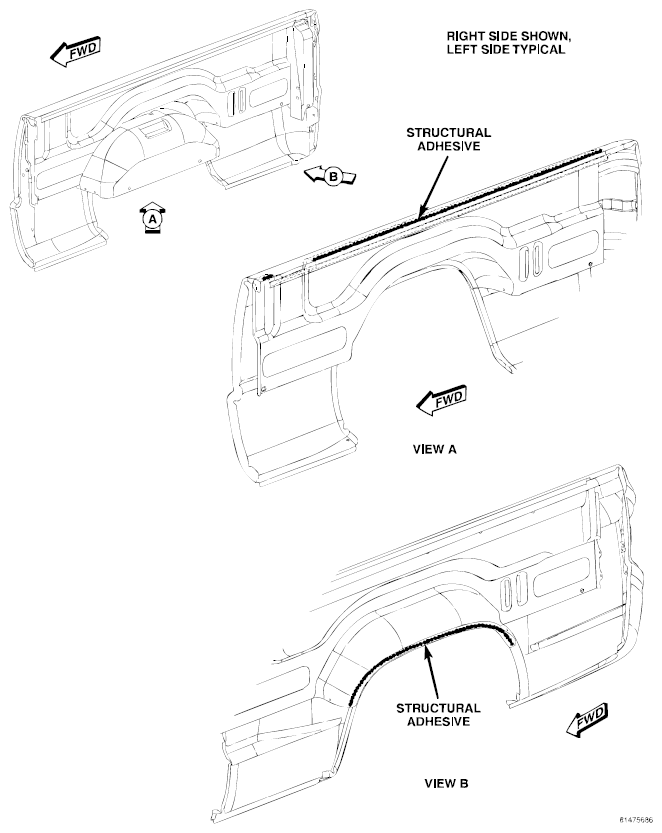 FWD

RIGHT SIDE SHOWN, LEFT SIDE TYPICAL

STRUCTURAL ADHESIVE

B

A

FWD

VIEW A

STRUCTURAL ADHESIVE

FWD

VIEW B

81475686