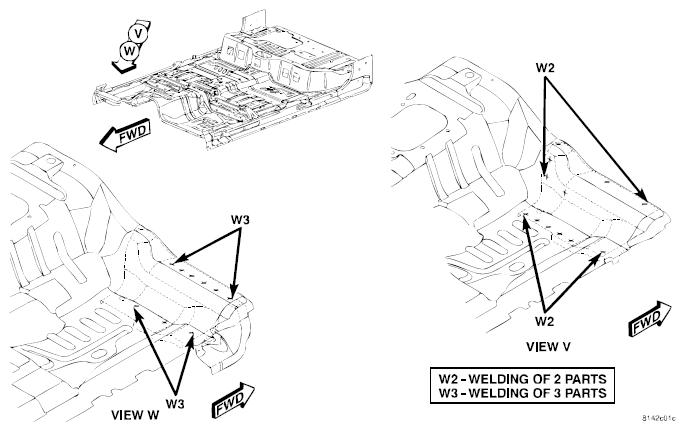 V
W
FWD
W3
W3
VIEW W
FWD
W2
W2
VIEW V
FWD
W2 - WELDING OF 2 PARTS
W3 - WELDING OF 3 PARTS
8142c01c