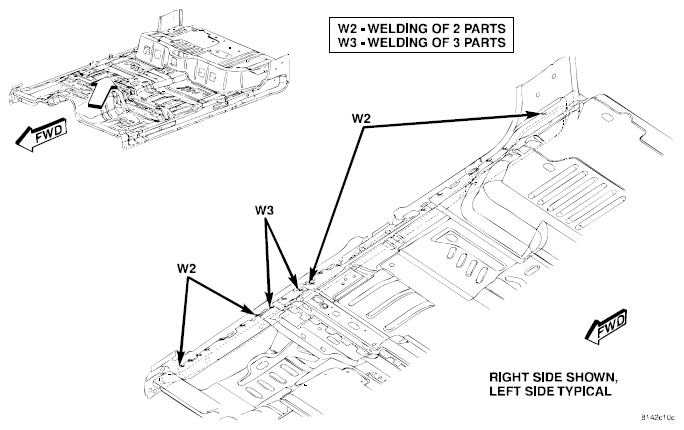 W2 - WELDING OF 2 PARTS
W3 - WELDING OF 3 PARTS

FWD

W2

W3

W2

FWD

RIGHT SIDE SHOWN, LEFT SIDE TYPICAL

8142c10c