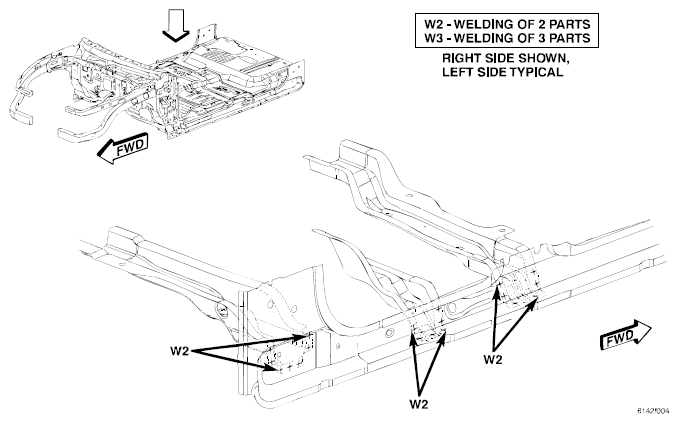 W2 - WELDING OF 2 PARTS
W3 - WELDING OF 3 PARTS

RIGHT SIDE SHOWN, LEFT SIDE TYPICAL

FWD

W2

W2

W2

FWD

8142f004