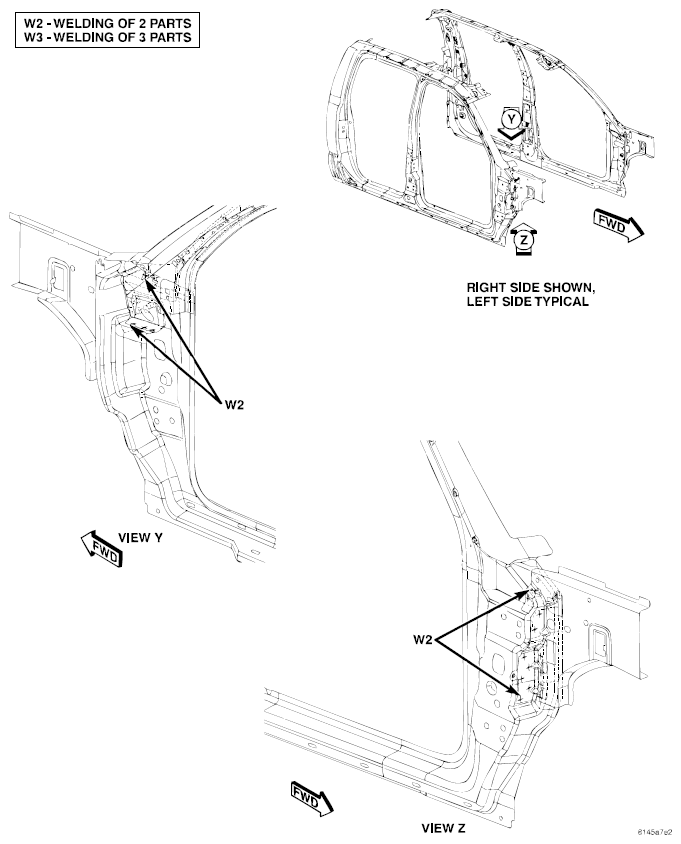 W2 - WELDING OF 2 PARTS
W3 - WELDING OF 3 PARTS

Y

Z

FWD

RIGHT SIDE SHOWN,
LEFT SIDE TYPICAL

W2

VIEW Y

FWD

W2

FWD

VIEW Z

8145a7e2