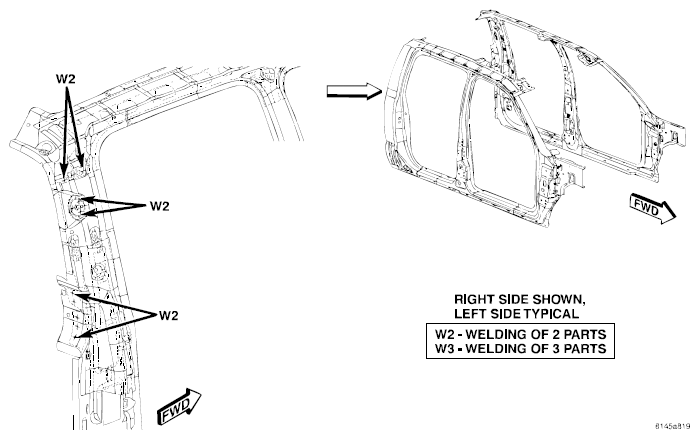 W2

W2

W2

FWD

FWD

RIGHT SIDE SHOWN, LEFT SIDE TYPICAL

W2 - WELDING OF 2 PARTS
W3 - WELDING OF 3 PARTS

8145a819