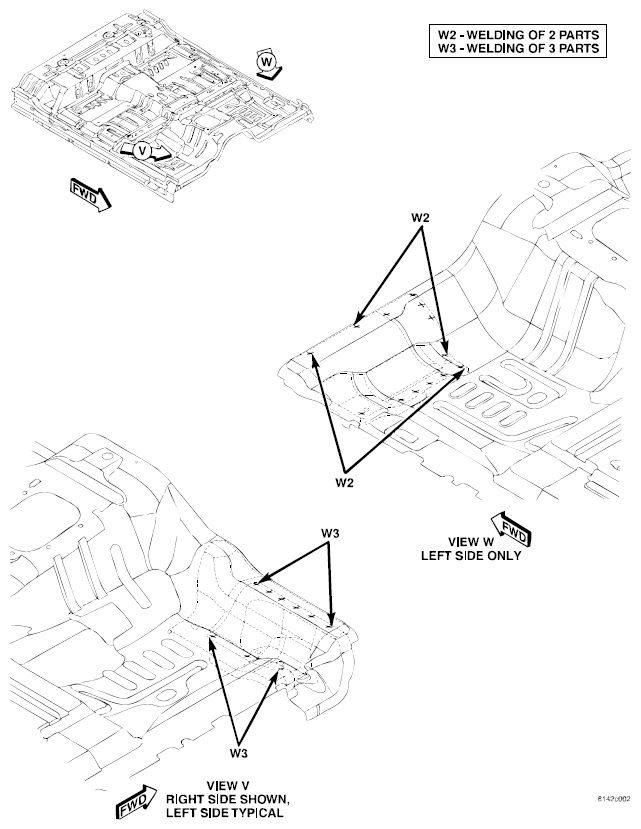 W2 - WELDING OF 2 PARTS
W3 - WELDING OF 3 PARTS

W

V

FWD

W2

W2

FWD

VIEW W
LEFT SIDE ONLY

W3

W3

FWD

VIEW V
RIGHT SIDE SHOWN,
LEFT SIDE TYPICAL

8142c002