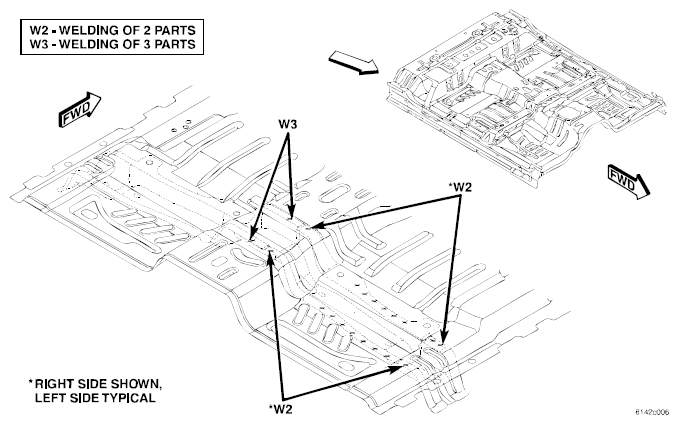 W2 - WELDING OF 2 PARTS
W3 - WELDING OF 3 PARTS

FWD

W3

*W2

FWD

*RIGHT SIDE SHOWN, LEFT SIDE TYPICAL

*W2

8142c006