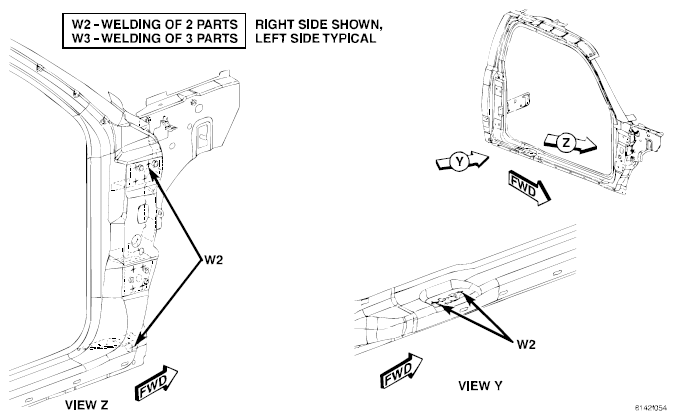 W2 - WELDING OF 2 PARTS
W3 - WELDING OF 3 PARTS

RIGHT SIDE SHOWN, LEFT SIDE TYPICAL

Z

Y

FWD

W2

W2

FWD

FWD

VIEW Z

VIEW Y

81421054