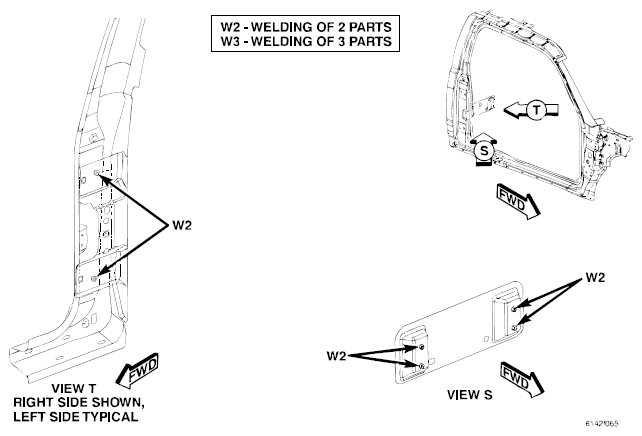 W2 - WELDING OF 2 PARTS
W3 - WELDING OF 3 PARTS

T

S

FWD

W2

FWD

VIEW T
RIGHT SIDE SHOWN, LEFT SIDE TYPICAL

W2

W2

FWD

VIEW S

81421065