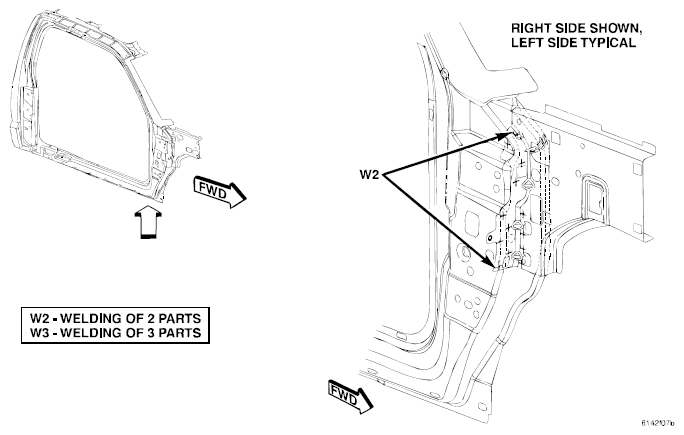 RIGHT SIDE SHOWN, LEFT SIDE TYPICAL

FWD

W2

W2 - WELDING OF 2 PARTS
W3 - WELDING OF 3 PARTS

FWD

8142107b