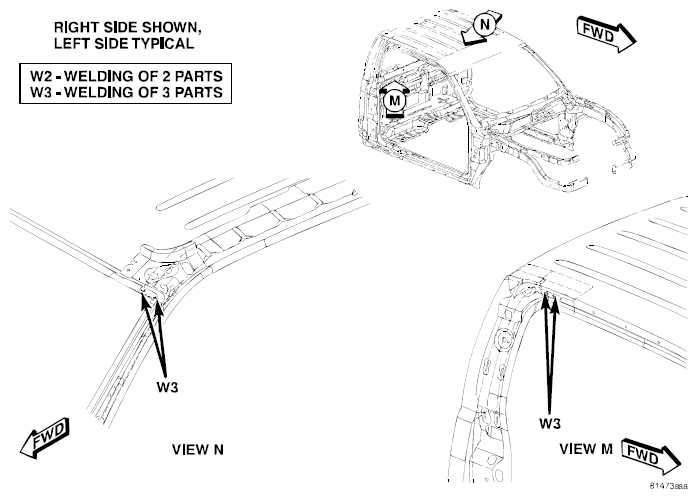 RIGHT SIDE SHOWN, LEFT SIDE TYPICAL

W2 - WELDING OF 2 PARTS
W3 - WELDING OF 3 PARTS

N

FWD

M

W3

FWD

VIEW N

W3

VIEW M

FWD

81473aaa