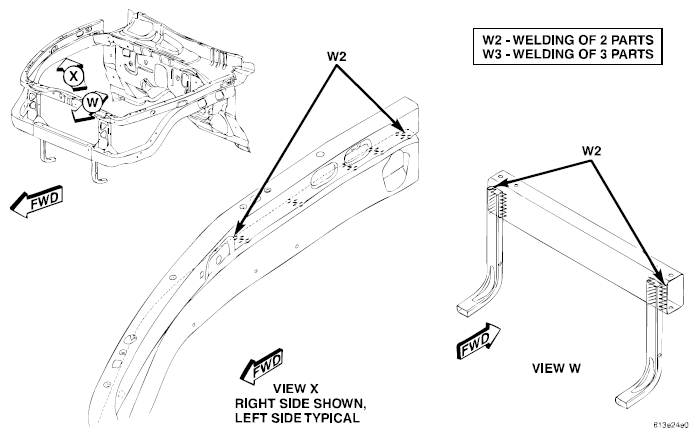 W2 - WELDING OF 2 PARTS
W3 - WELDING OF 3 PARTS

X

W

FWD

W2

W2

FWD

VIEW X
RIGHT SIDE SHOWN,
LEFT SIDE TYPICAL

FWD

VIEW W

613e24e0