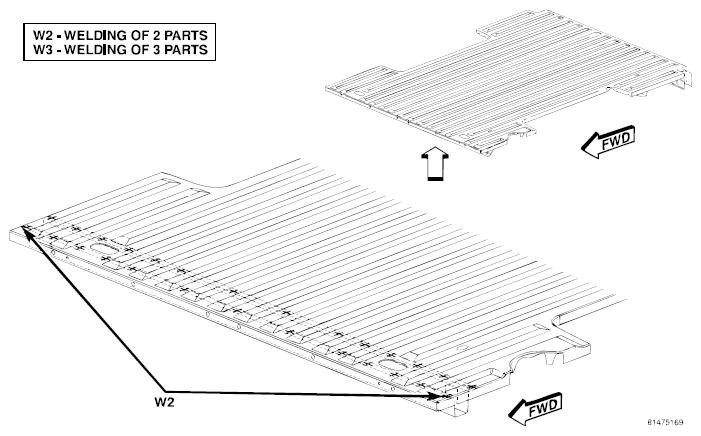 W2 - WELDING OF 2 PARTS
W3 - WELDING OF 3 PARTS

FWD

W2

FWD

81475169