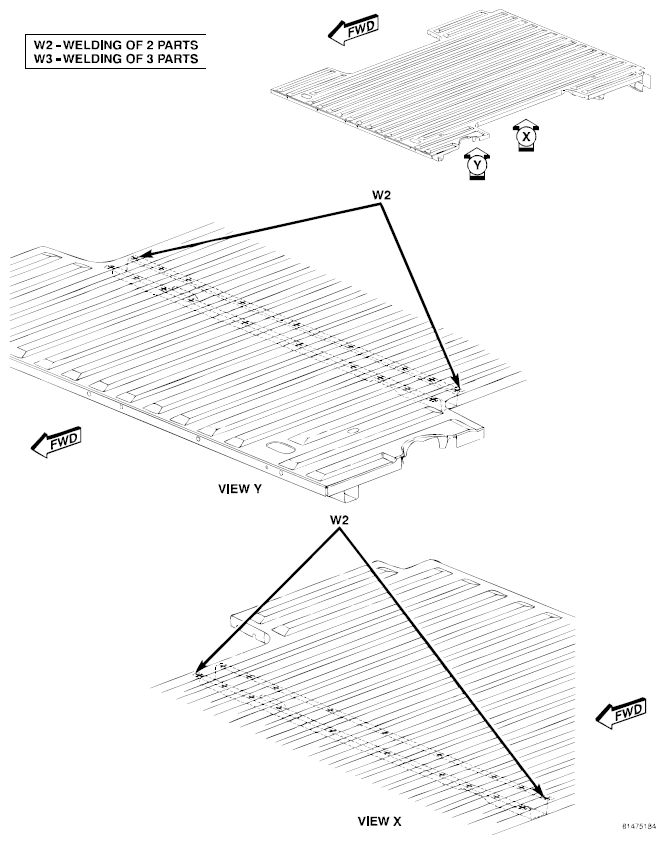 W2 - WELDING OF 2 PARTS
W3 - WELDING OF 3 PARTS

FWD

X

Y

W2

FWD

VIEW Y

W2

FWD

VIEW X

81475184