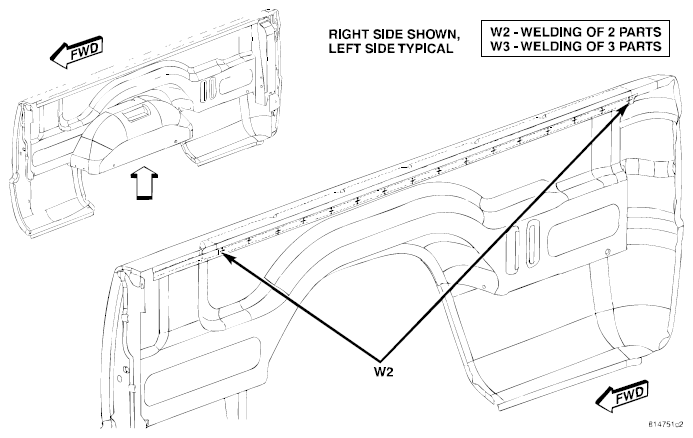 FWD

RIGHT SIDE SHOWN, LEFT SIDE TYPICAL

W2 - WELDING OF 2 PARTS
W3 - WELDING OF 3 PARTS

W2

FWD

814751c2