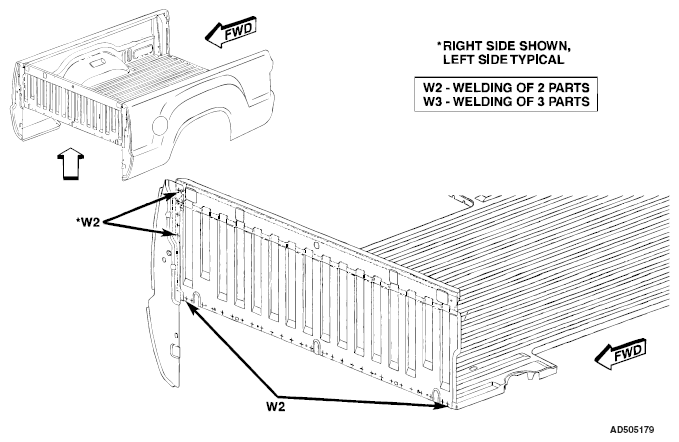 FWD

*RIGHT SIDE SHOWN,
LEFT SIDE TYPICAL

W2 - WELDING OF 2 PARTS
W3 - WELDING OF 3 PARTS

*W2

FWD

W2

AD505179