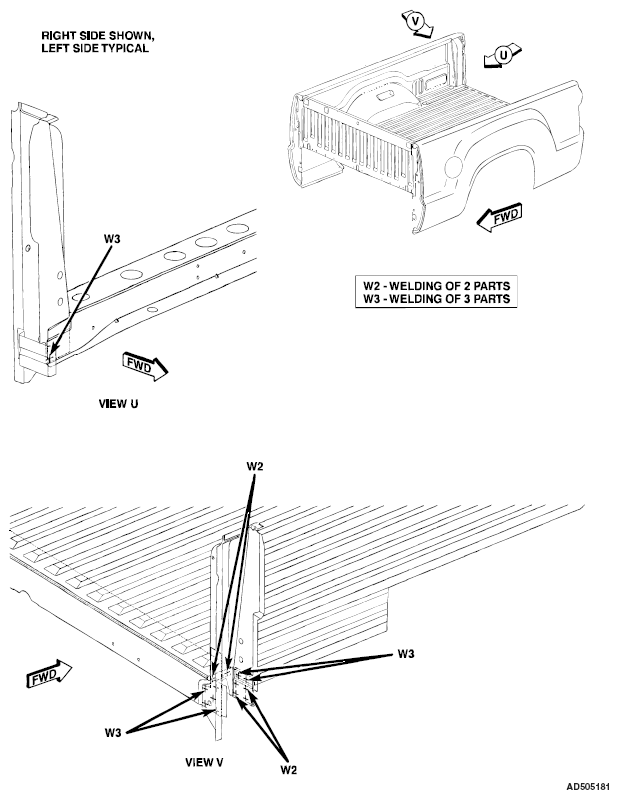 RIGHT SIDE SHOWN,
LEFT SIDE TYPICAL

V

U

FWD

W3

W2 - WELDING OF 2 PARTS
W3 - WELDING OF 3 PARTS

FWD

VIEW U

W2

W3

FWD

W3

VIEW V

W2

AD505181