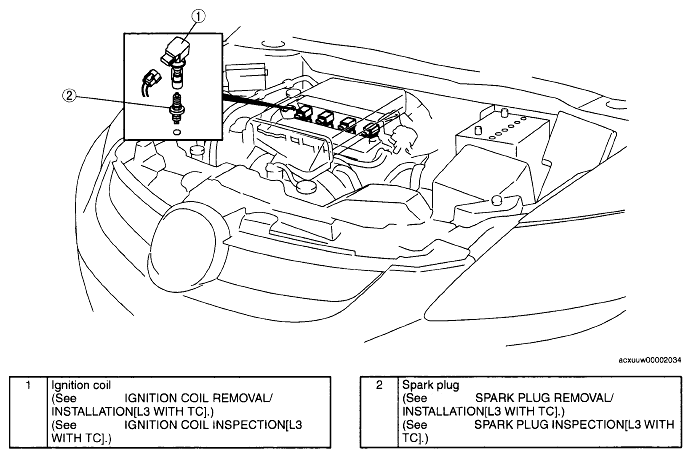 1

2

acxuuw00002034

| 1 | Ignition coil (See IGNITION COIL REMOVAL/ INSTALLATION[L3 WITH TC].) (See IGNITION COIL INSPECTION[L3 WITH TC].) |
|---|---|

| 2 | Spark plug (See SPARK PLUG REMOVAL/ INSTALLATION[L3 WITH TC].) (See SPARK PLUG INSPECTION[L3 WITH TC].) |
|---|---|