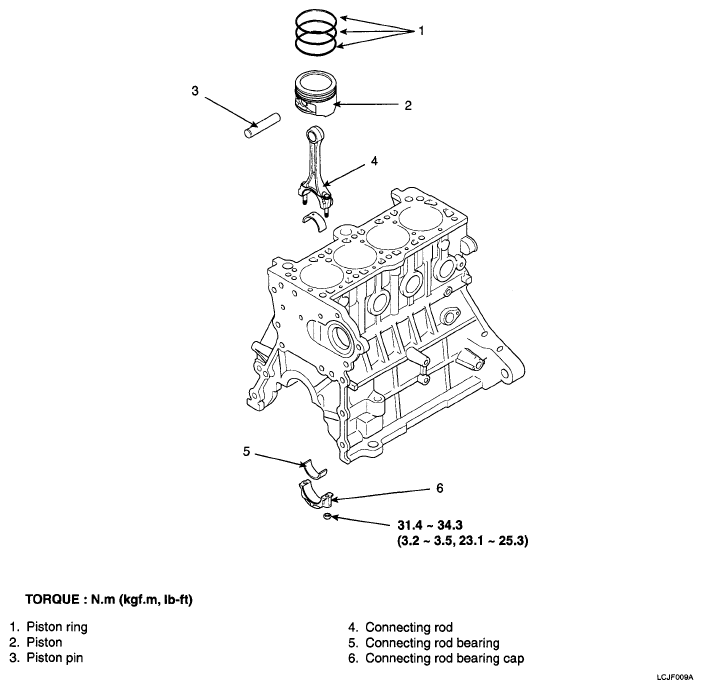 1
3
2
4
5
6
31.4 ~ 34.3
(3.2 ~ 3.5, 23.1 ~ 25.3)

TORQUE : N.m (kgf.m, lb-ft)

1. Piston ring
2. Piston
3. Piston pin

4. Connecting rod
5. Connecting rod bearing
6. Connecting rod bearing cap

LCJF009A