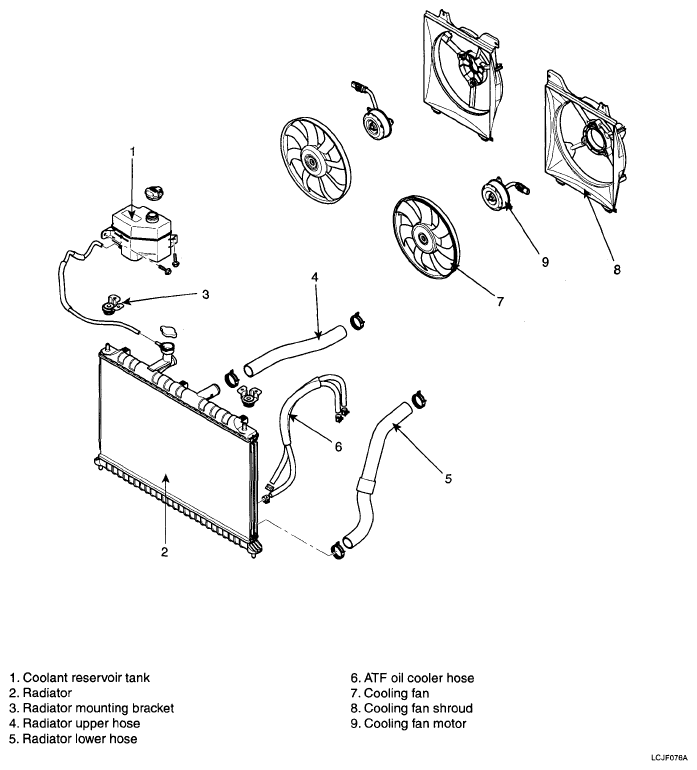 1

3

4

9

8

7

6

5

2

1. Coolant reservoir tank
2. Radiator
3. Radiator mounting bracket
4. Radiator upper hose
5. Radiator lower hose

6. ATF oil cooler hose
7. Cooling fan
8. Cooling fan shroud
9. Cooling fan motor

LCJF076A